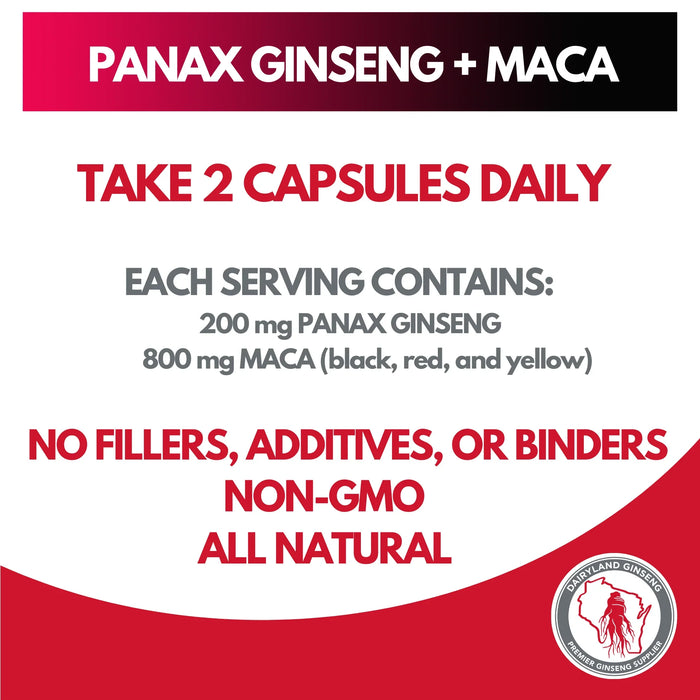 PANAX GINSENG + MACA

TAKE 2 CAPSULES DAILY

EACH SERVING CONTAINS:
200 mg PANAX GINSENG
800 mg MACA (black, red, and yellow)

NO FILLERS, ADDITIVES, OR BINDERS
NON-GMO
ALL NATURAL

DAIRYLAND GINSENG
PREMIER GINSENG SUPPLIER