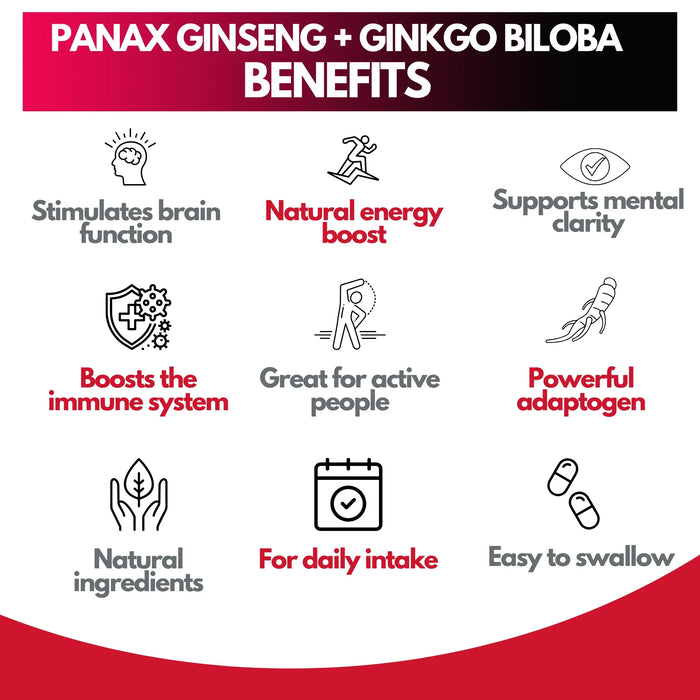 PANAX GINSENG + GINKGO BILOBA
BENEFITS

Stimulates brain function

Natural energy boost

Supports mental clarity

Boosts the immune system

Great for active people

Powerful adaptogen

Natural ingredients

For daily intake

Easy to swallow